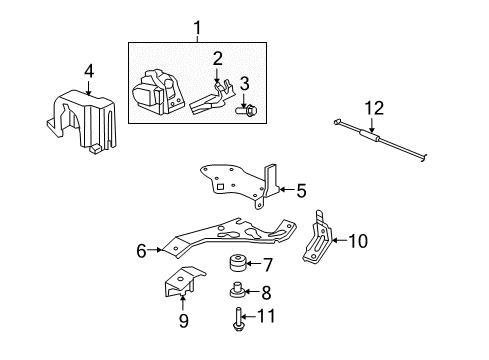 1
2
3
4
12
5
6
10
7
8
9
11