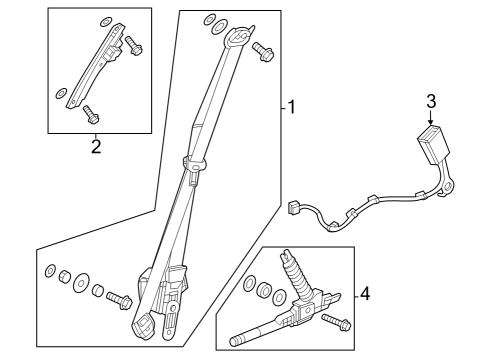 2
1
3
4