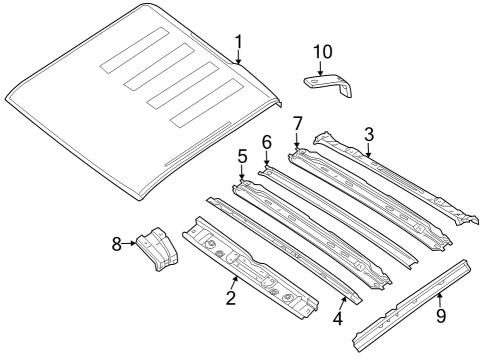 1
10
7
3
6
5
8
2
4
9