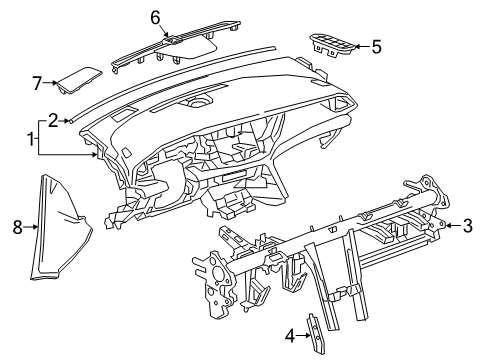 6
5
7
2
1
8
3
4