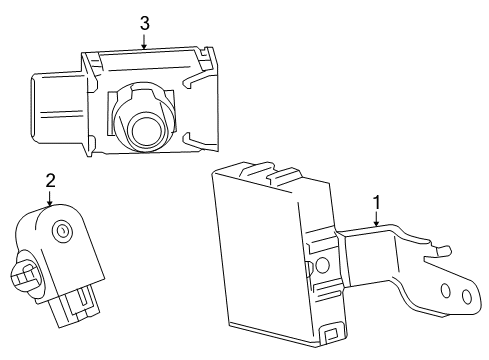 3
2
1