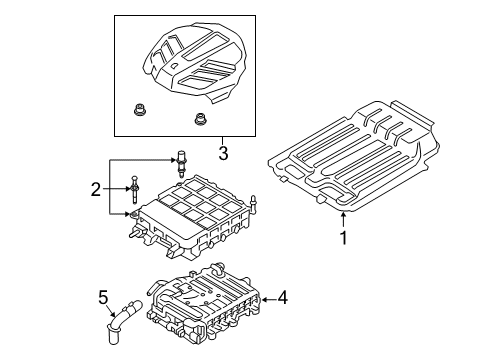 3
2
1
5
4