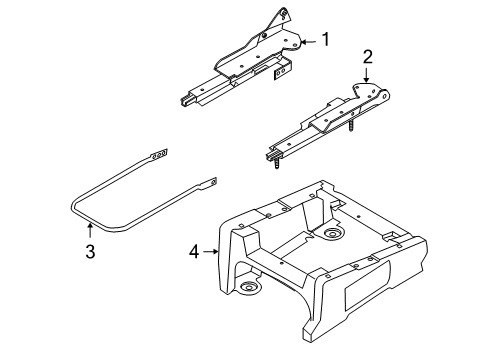 1
2
3
4