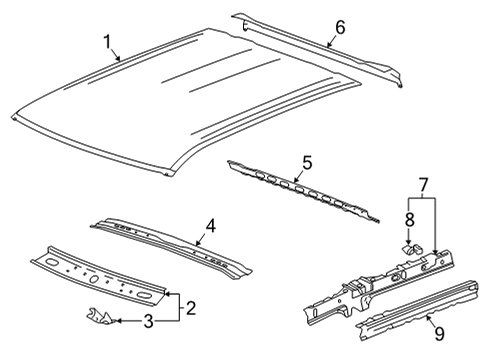 1
6
5
7
8
4
2
3
9