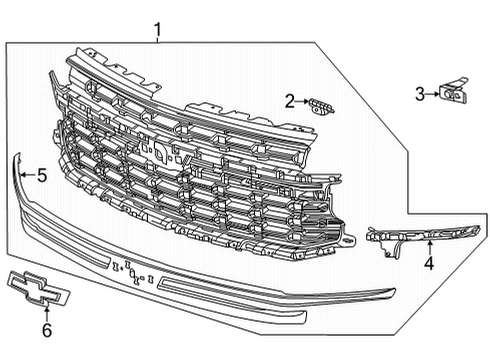 1
2
3
5
4
6