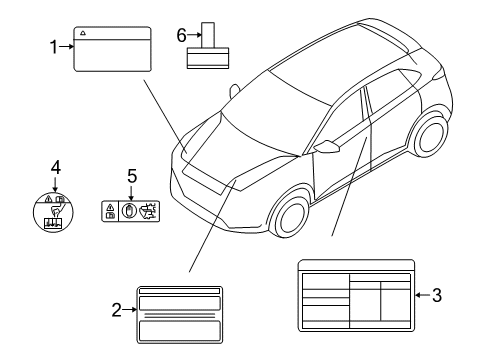 1
6
4
5
2
3