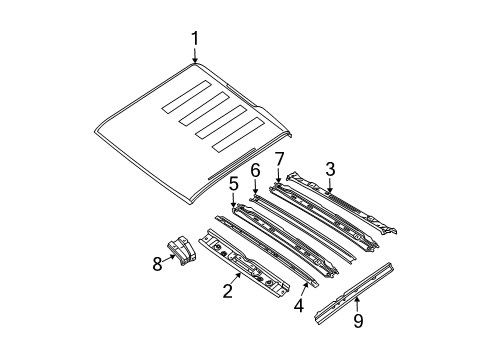 1
7
3
6
5
8
2
4
9