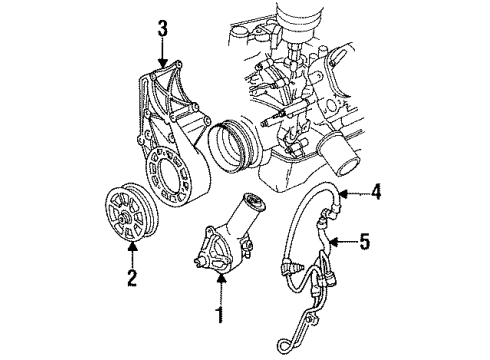 3
4
5
2
1