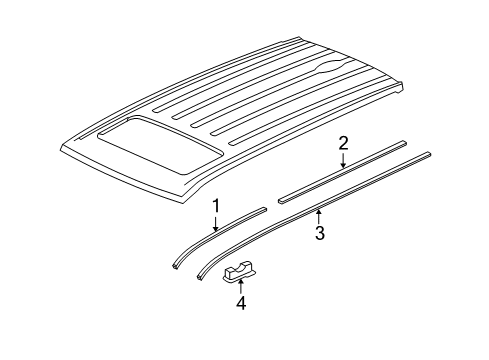 2
1
3
4