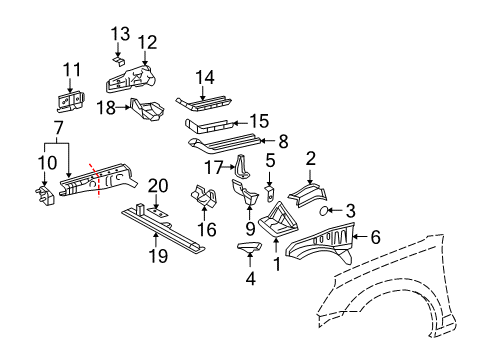 13
12
11
14
18
15
7
8
10
17
5
2
20
3
16
9
6
19
1
4