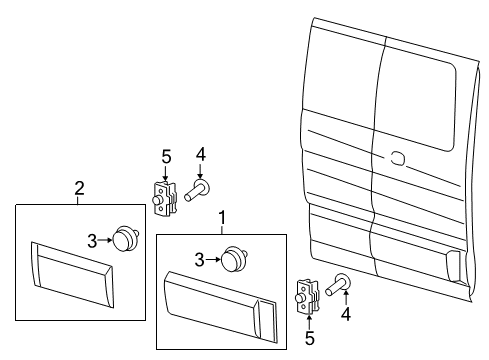 5
4
2
3
1
3
4
5