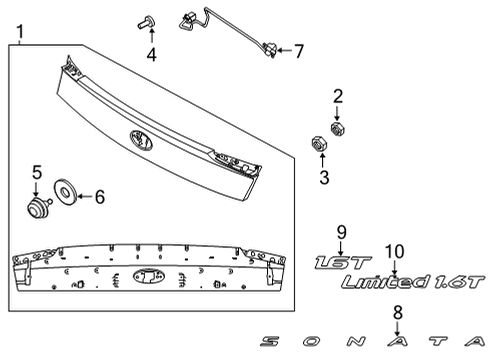 1
4
7
2
3
5
6
9
1.6T
10
Limited 1.6T
8
SONATA