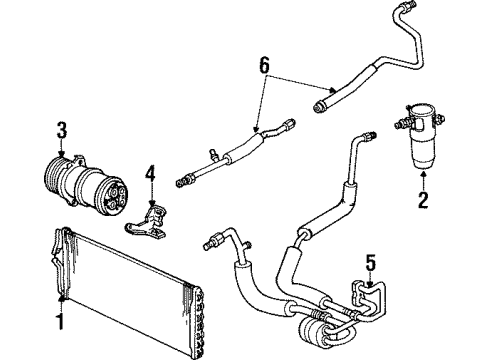 6
3
4
2
5
1