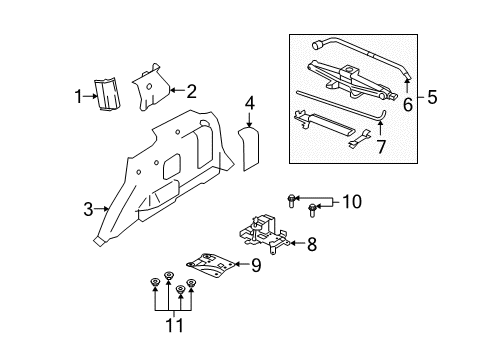 1
2
4
5
6
7
3
10
8
9
11