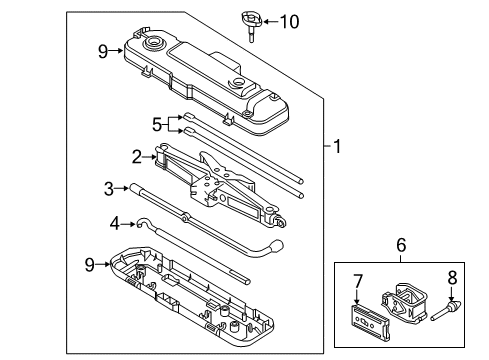 10
9
5
1
2
3
4
9
6
7
8