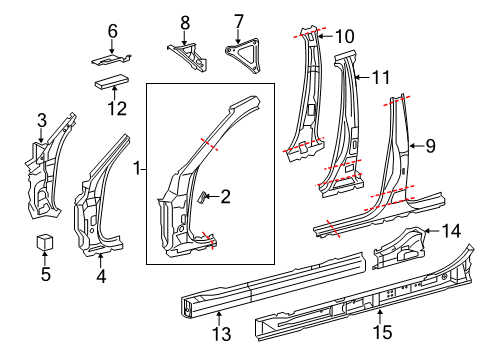 6
8
7
10
11
12
3
9
1
2
14
5
4
13
15