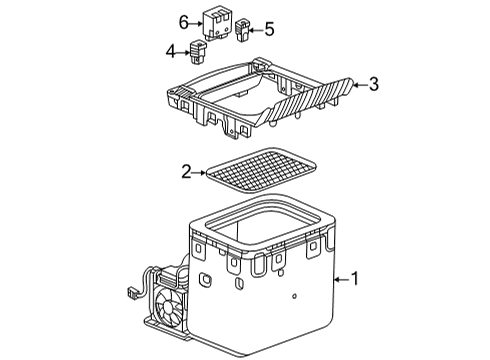 6
5
4
3
2
1