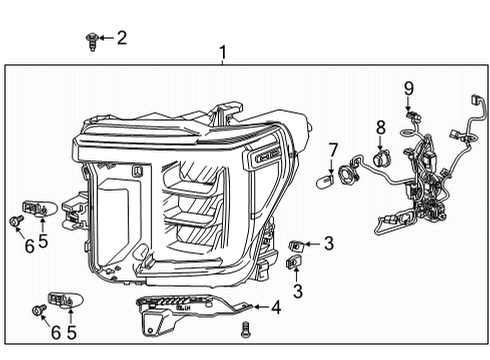 2
1
9
8
7
6
5
3
3
4
6
5