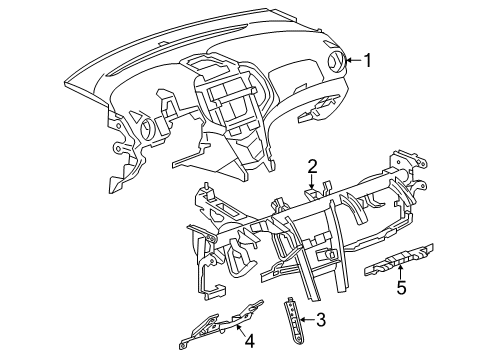 1
2
5
3
4