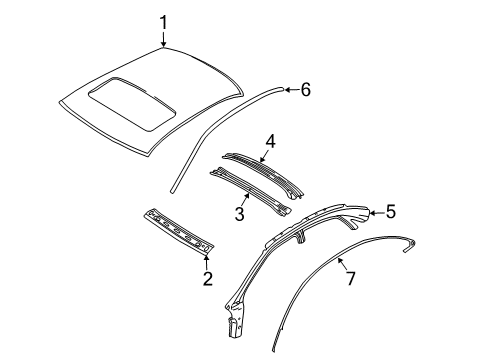 1
6
4
3
5
2
7