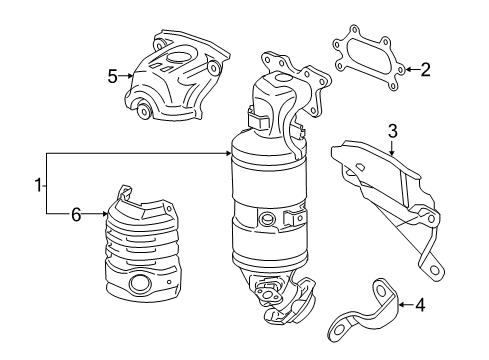 5
2
3
1
6
4