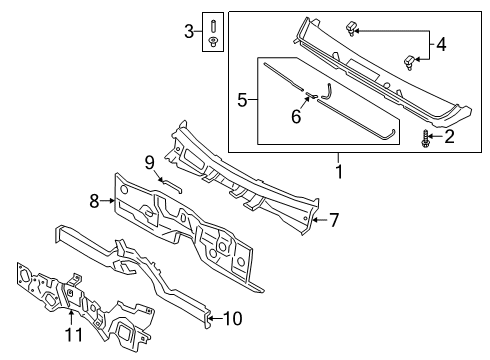 3
4
5
6
2
1
9
8
7
10
11