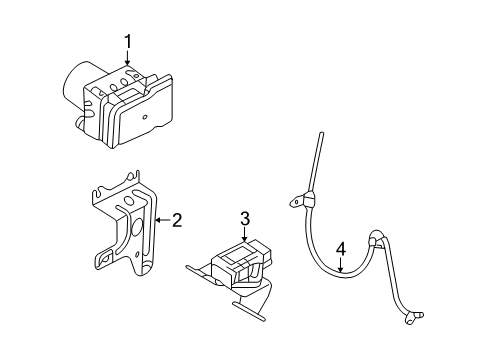 1
2
3
4