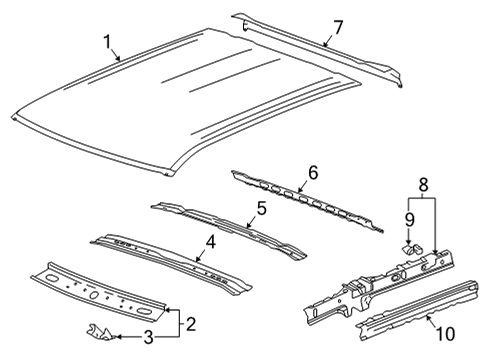 1
7
6
8
5
9
4
2
3
10