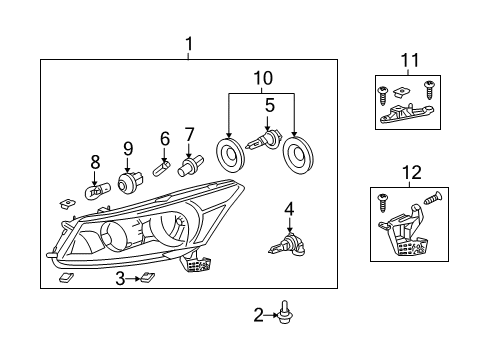 1
10
5
6
7
9
8
4
3
2
11
12