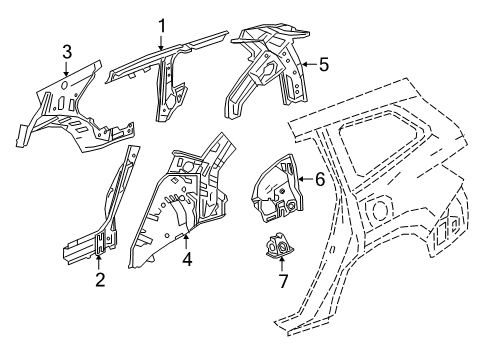 1
3
5
6
2
4
7