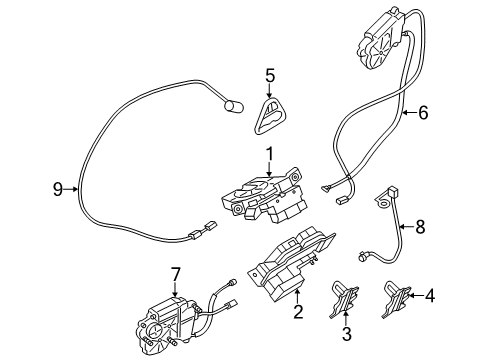 5
6
1
9
8
7
2
4
3