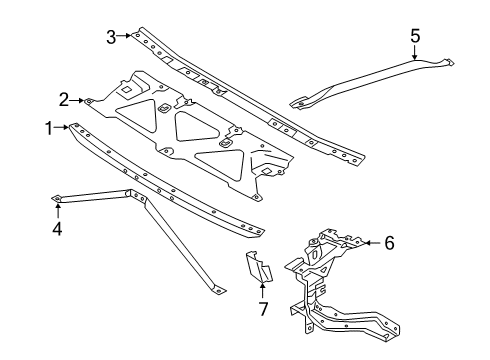 3
5
2
1
4
6
7