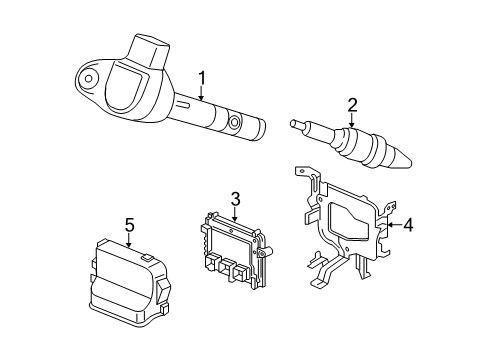 1
2
3
4
5