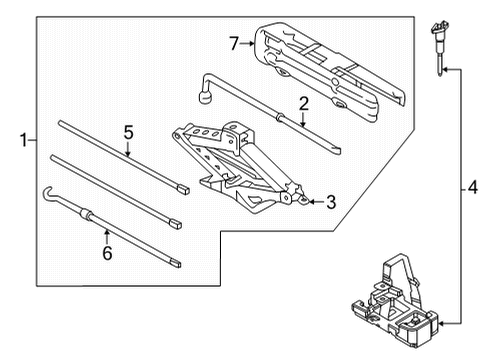 7
2
1
5
3
4
6