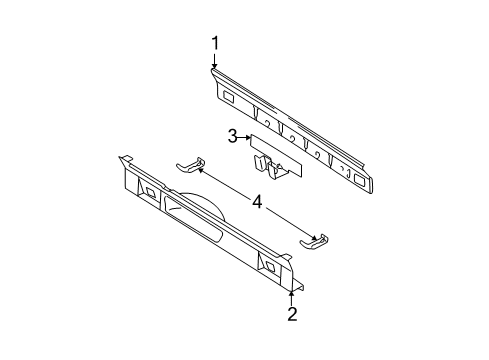 1
3
4
2