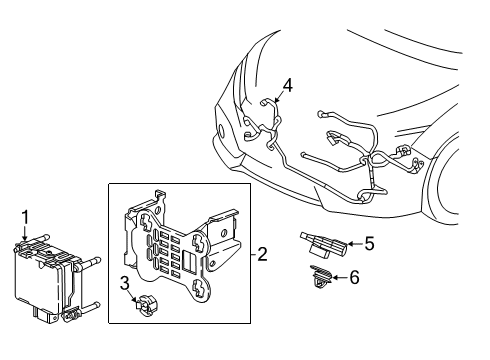 4
1
2
3
5
6