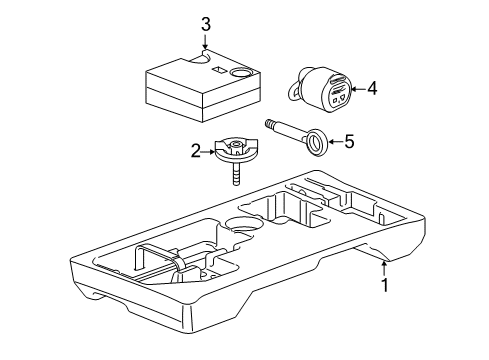 3
4
5
2
1