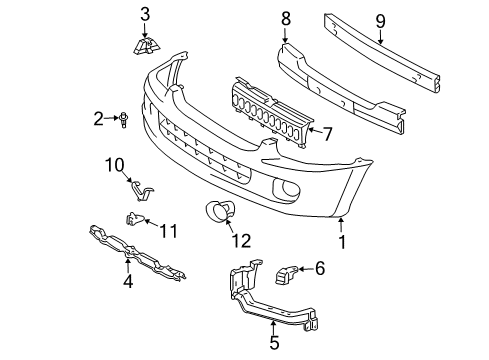 3
8
9
2
7
10
11
12
1
4
6
5