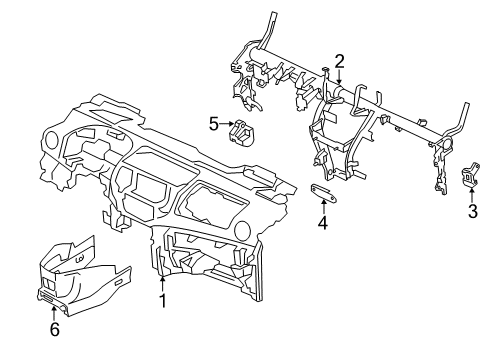 2
5
3
4
1
6