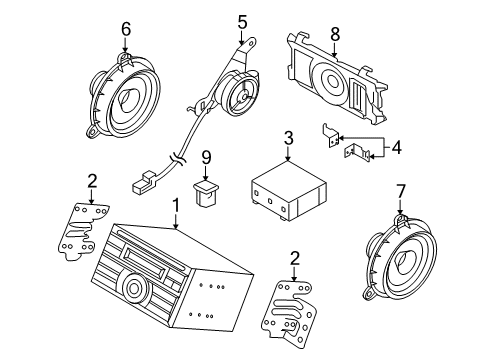 6
5
8
3
4
9
2
1
7
2