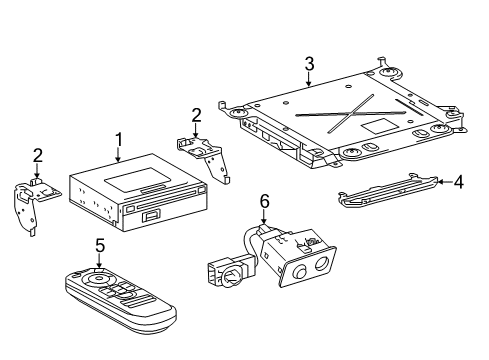 3
2
1
2
4
6
5