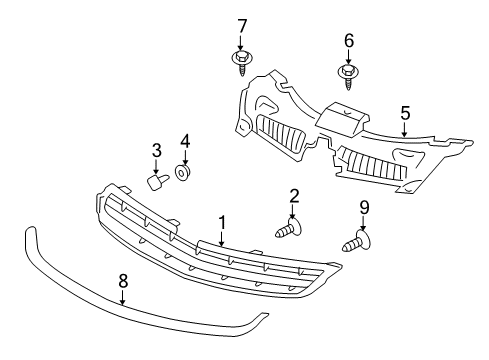 7
6
5
3
4
2
9
1
8