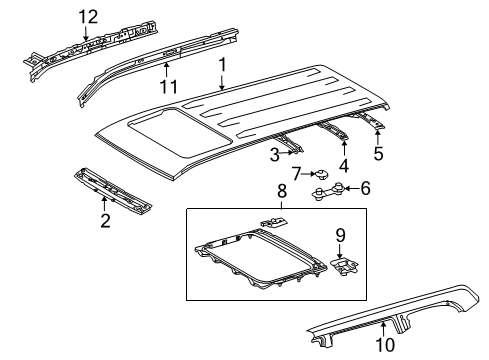 12
11
1
3
4
5
7
6
2
8
9
10