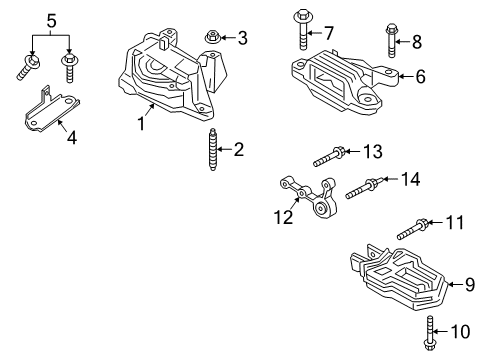 5
3
7
8
6
1
4
2
13
14
12
11
9
10