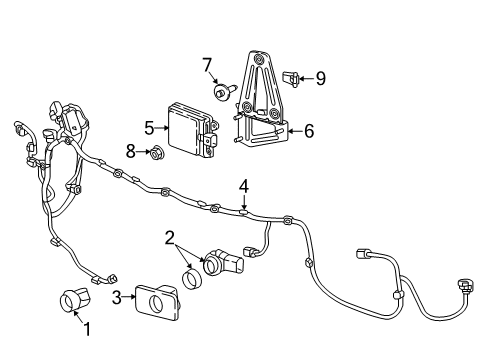 7
9
5
6
8
4
2
3
1