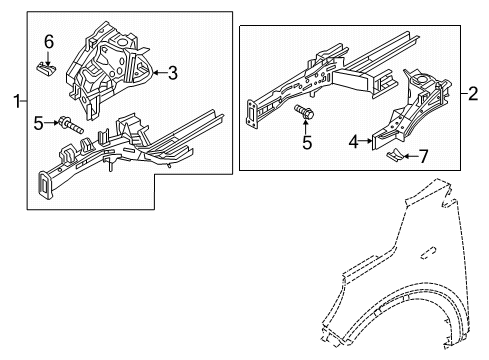 6
3
1
5
2
5
4
7