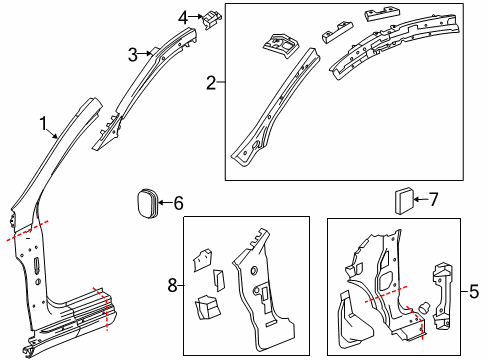 4
3
2
1
6
7
8
5