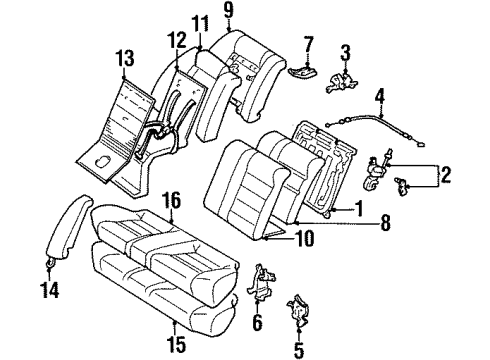 9
11
12
13
7
3
4
2
1
8
10
16
14
6
5
15