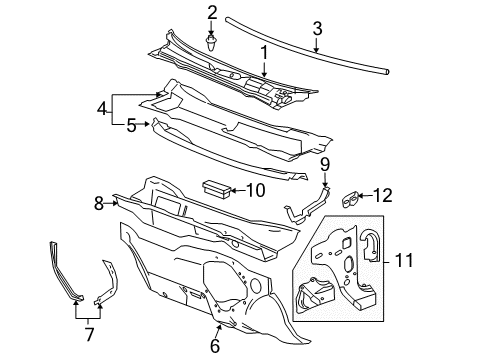 2
3
1
4
5
9
10
12
8
11
7
6