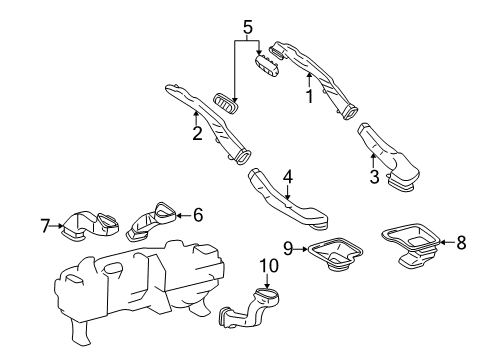 5
1
2
3
4
7
6
9
8
10